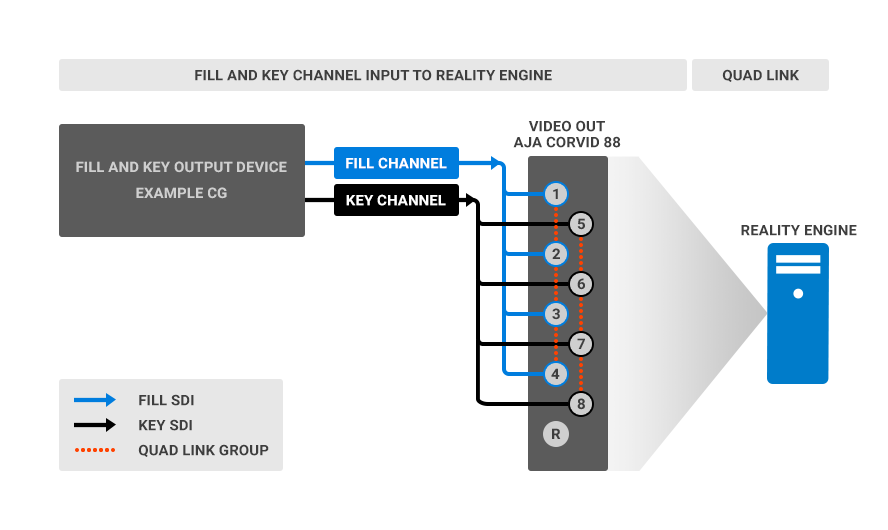 FILL AND KEY CHANNEL INPUT TO REALITY ENGINE

QUAD LINK

FILL AND KEY OUTPUT DEVICE
EXAMPLE CG

FILL CHANNEL

KEY CHANNEL

VIDEO OUT
AJA CORVID 88

1
5
2
6
3
7
4
8
R

REALITY ENGINE

FILL SDI
KEY SDI
QUAD LINK GROUP